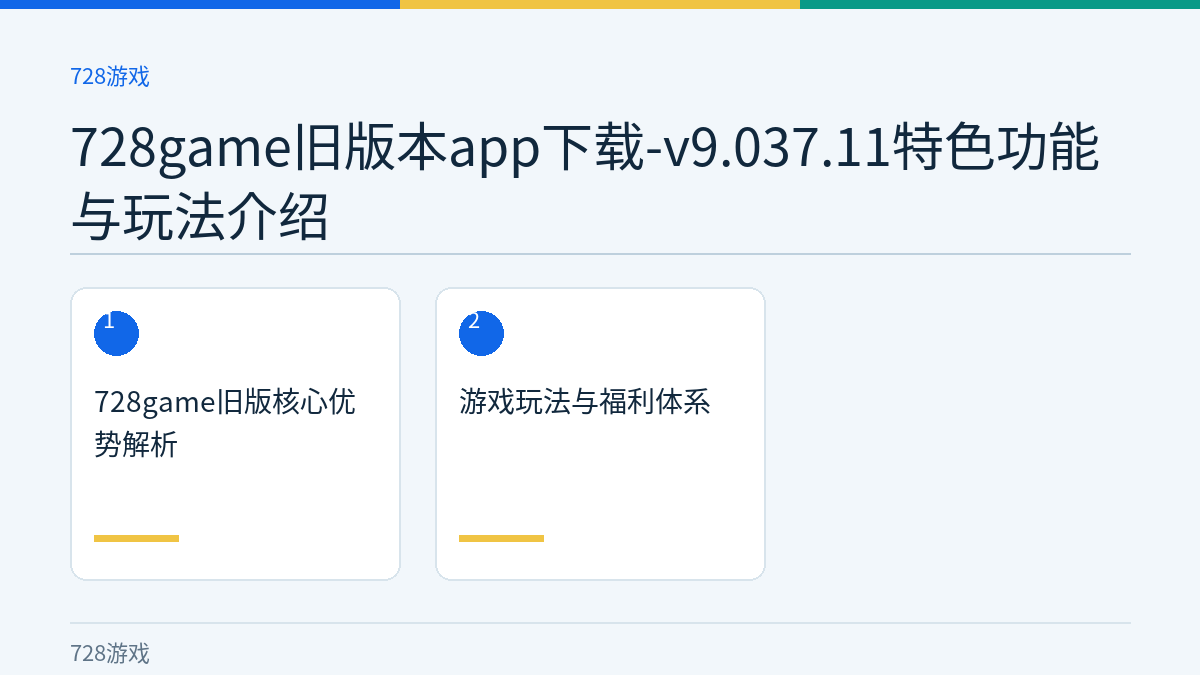 728游戏

728game旧版本app下载-v9.037.11特色功能与玩法介绍

1

728game旧版核心优势解析

2

游戏玩法与福利体系

728游戏